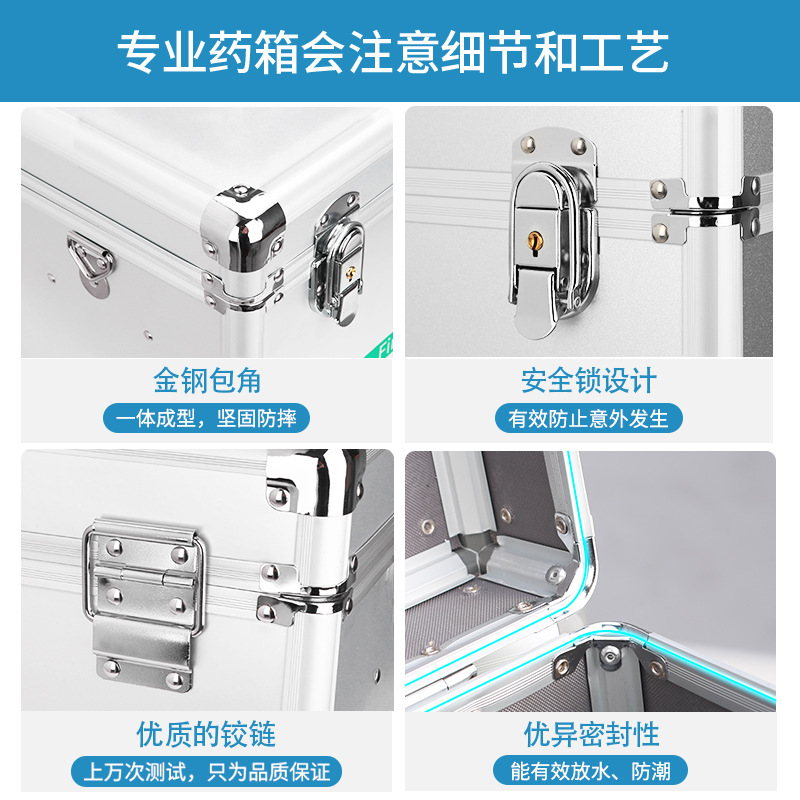 专业药箱会注意细节和工艺

金钢包角
一体成型，坚固防摔

安全锁设计
有效防止意外发生

优质的铰链
上万次测试，只为品质保证

优异密封性
能有效放水、防潮