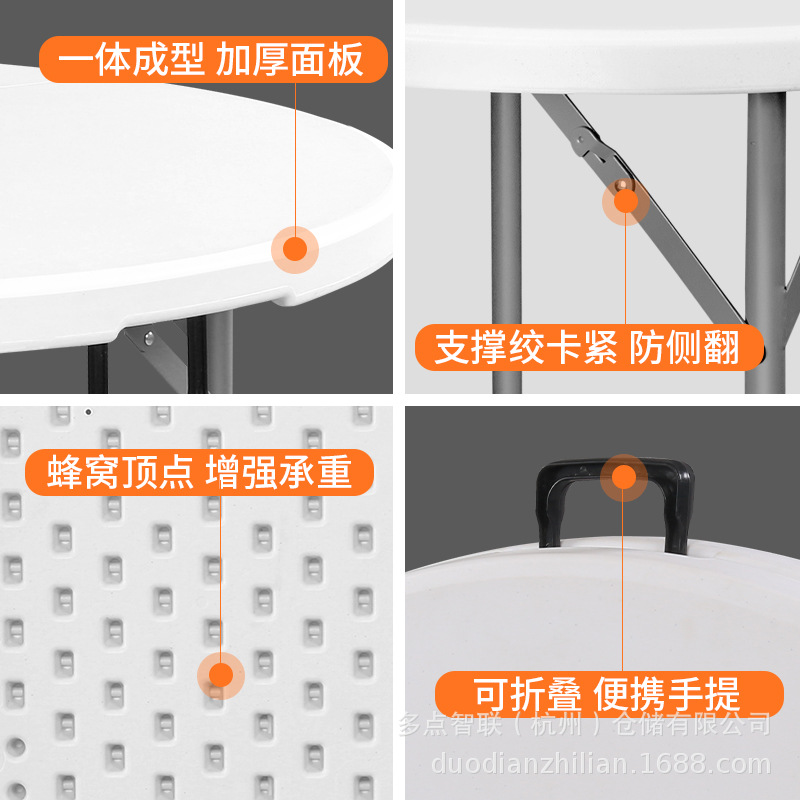 一体成型 加厚面板

支撑绞卡紧 防侧翻

蜂窝顶点 增强承重

可折叠 便携手提

多点智联（杭州）仓储有限公司
duodianzhilian.1688.com