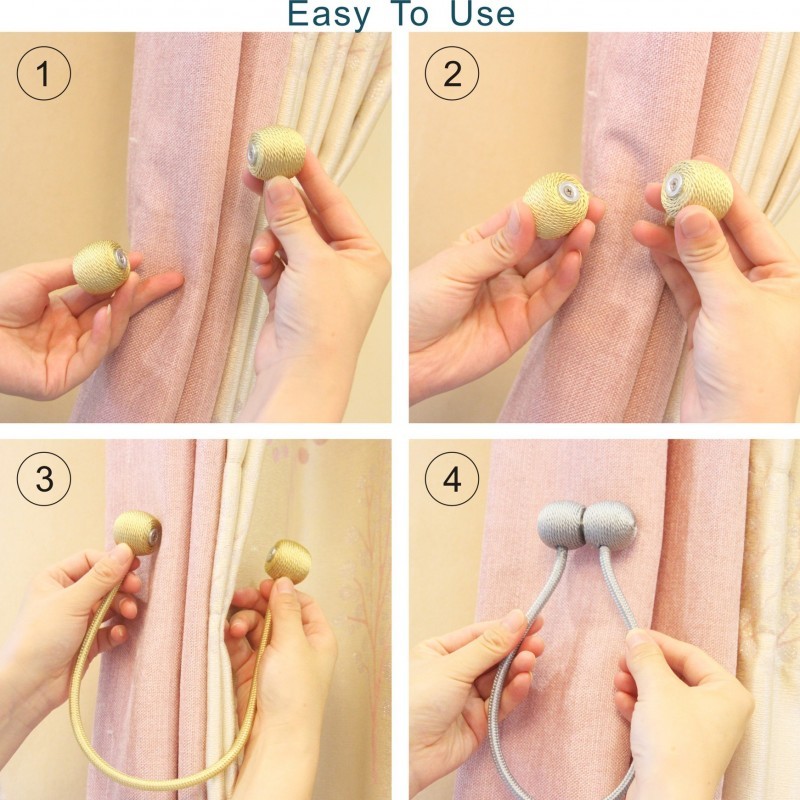 Easy To Use

1

2

3

4