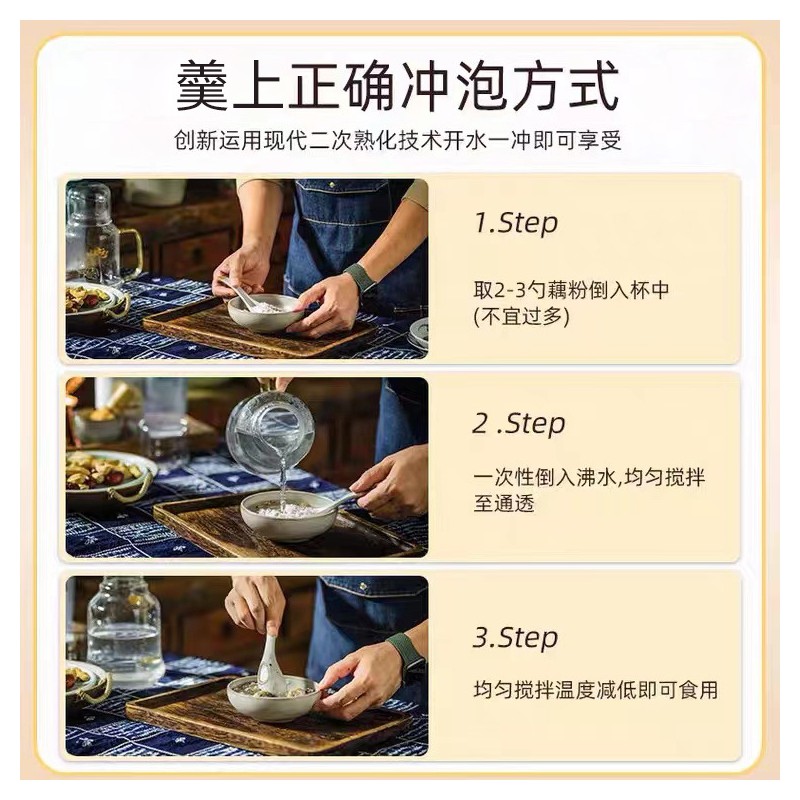 羹上正确冲泡方式

创新运用现代二次熟化技术开水一冲即可享受

1.Step

取2-3勺藕粉倒入杯中
(不宜过多)

2 .Step

一次性倒入沸水,均匀搅拌至通透

3.Step

均匀搅拌温度减低即可食用