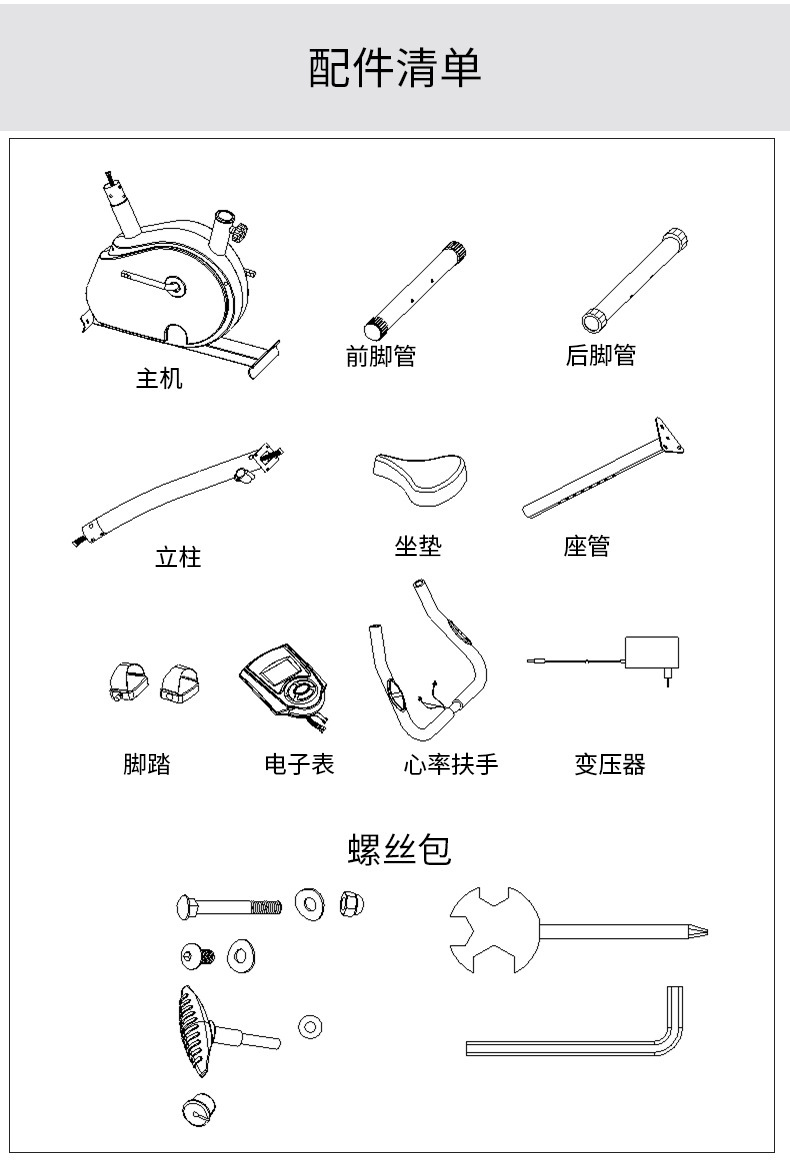 配件清单

主机

前脚管

后脚管

立柱

坐垫

座管

脚踏

电子表

心率扶手

变压器

螺丝包